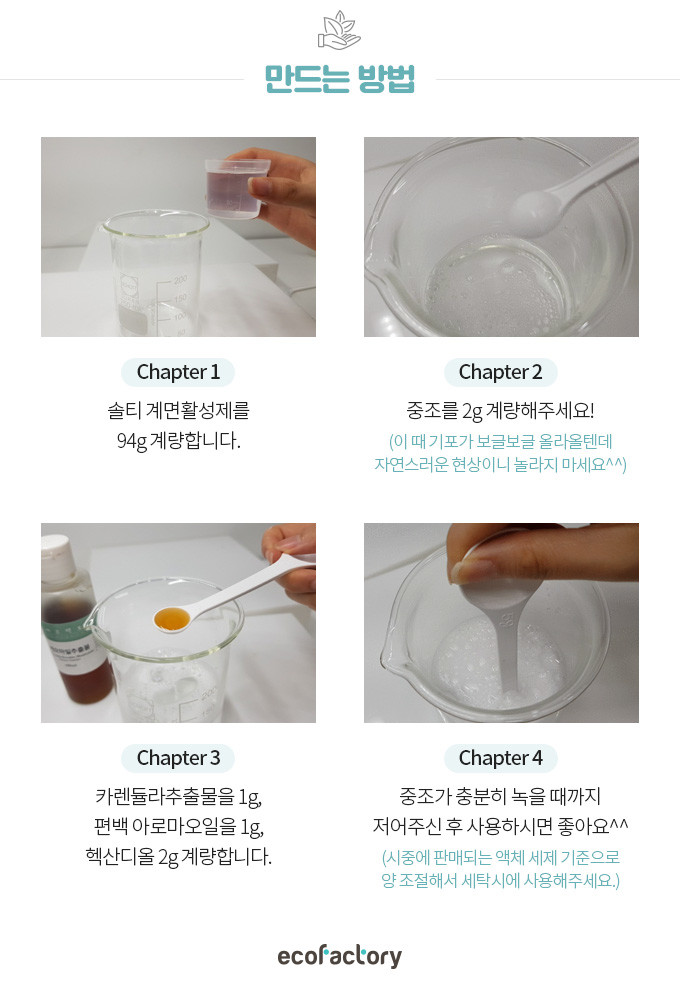 만드는 방법

Chapter 1

솔티 계면활성제를
94g 계량합니다.

Chapter 2

중조를 2g 계량해주세요!

(이 때 기포가 보글보글 올라올텐데
자연스러운 현상이니 놀라지 마세요^^)

Chapter 3

카렌듈라추출물을 1g,
편백 아로마오일을 1g,
헥산디올 2g 계량합니다.

Chapter 4

중조가 충분히 녹을 때까지
저어주신 후 사용하시면 좋아요^^

(시중에 판매되는 액체 세제 기준으로
양 조절해서 세탁시에 사용해주세요.)

ecofactory