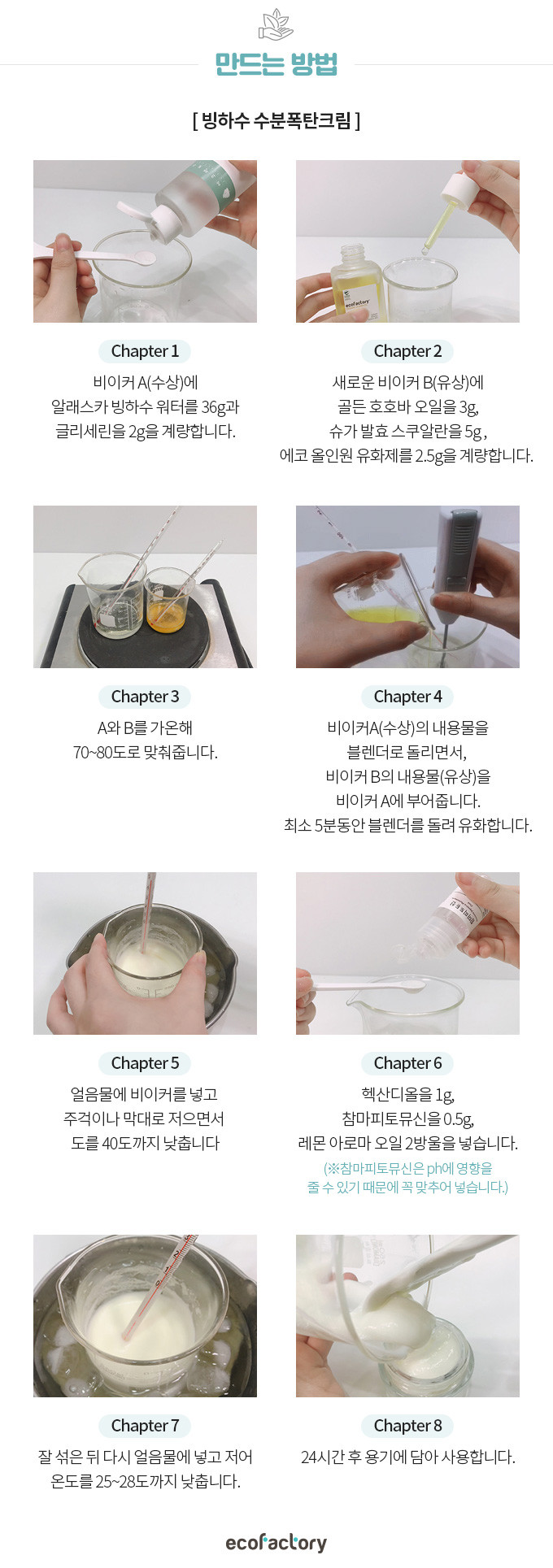 만드는 방법

[ 빙하수 수분폭탄크림 ]

ecofactory

Chapter 1

비이커 A(수상)에
알래스카 빙하수 워터를 36g과
글리세린을 2g을 계량합니다.

Chapter 2

새로운 비이커 B(유상)에
골든 호호바 오일을 3g,
슈가 발효 스쿠알란을 5g ,
에코 올인원 유화제를 2.5g을 계량합니다.

Chapter 3

A와 B를 가온해
70~80도로 맞춰줍니다.

Chapter 4

비이커A(수상)의 내용물을
블렌더로 돌리면서,
비이커 B의 내용물(유상)을
비이커 A에 부어줍니다.
최소 5분동안 블렌더를 돌려 유화합니다.

Chapter 5

얼음물에 비이커를 넣고
주걱이나 막대로 저으면서
도를 40도까지 낮춥니다

Chapter 6

헥산디올을 1g,
참마피토뮤신을 0.5g,
레몬 아로마 오일 2방울을 넣습니다.
(※참마피토뮤신은 ph에 영향을
줄 수 있기 때문에 꼭 맞추어 넣습니다.)

Chapter 7

잘 섞은 뒤 다시 얼음물에 넣고 저어
온도를 25~28도까지 낮춥니다.

Chapter 8

24시간 후 용기에 담아 사용합니다.

ecofactory