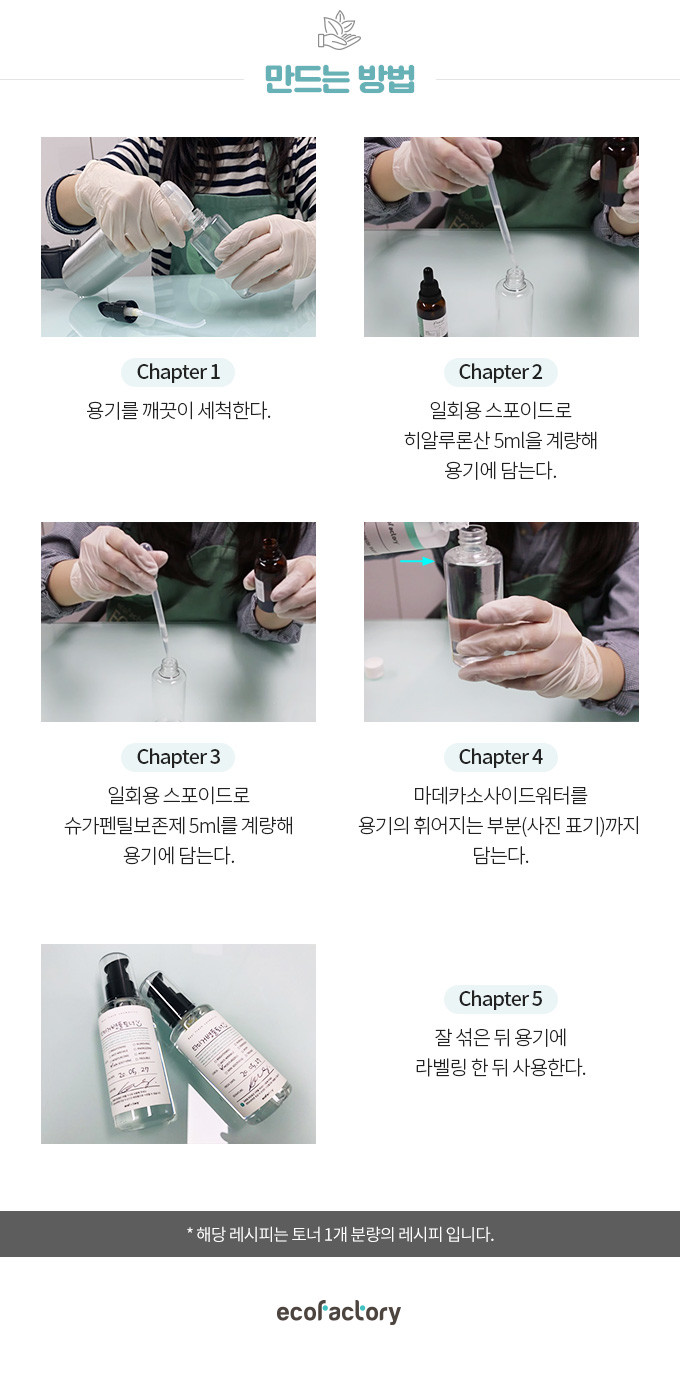 만드는 방법

Chapter 1
용기를 깨끗이 세척한다.

Chapter 2
일회용 스포이드로 히알루론산 5ml을 계량해 용기에 담는다.

Chapter 3
일회용 스포이드로 슈가펜틸보존제 5ml를 계량해 용기에 담는다.

Chapter 4
마데카소사이드워터를 용기의 휘어지는 부분(사진 표기)까지 담는다.

Chapter 5
잘 섞은 뒤 용기에 라벨링 한 뒤 사용한다.

* 해당 레시피는 토너 1개 분량의 레시피 입니다.

ecofactory