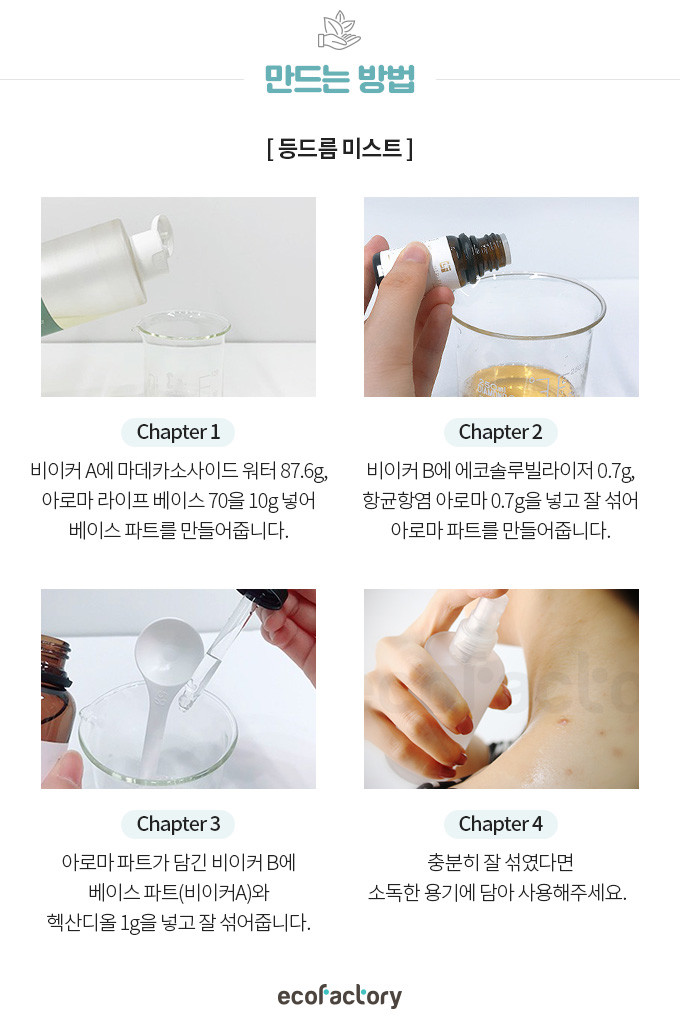 만드는 방법

[ 등드름 미스트 ]

Chapter 1
비이커 A에 마데카소사이드 워터 87.6g, 아로마 라이프 베이스 70을 10g 넣어 베이스 파트를 만들어줍니다.

Chapter 2
비이커 B에 에코솔루빌라이저 0.7g, 항균항염 아로마 0.7g을 넣고 잘 섞어 아로마 파트를 만들어줍니다.

Chapter 3
아로마 파트가 담긴 비이커 B에 베이스 파트(비이커A)와 헥산디올 1g을 넣고 잘 섞어줍니다.

Chapter 4
충분히 잘 섞였다면 소독한 용기에 담아 사용해주세요.

ecofactory